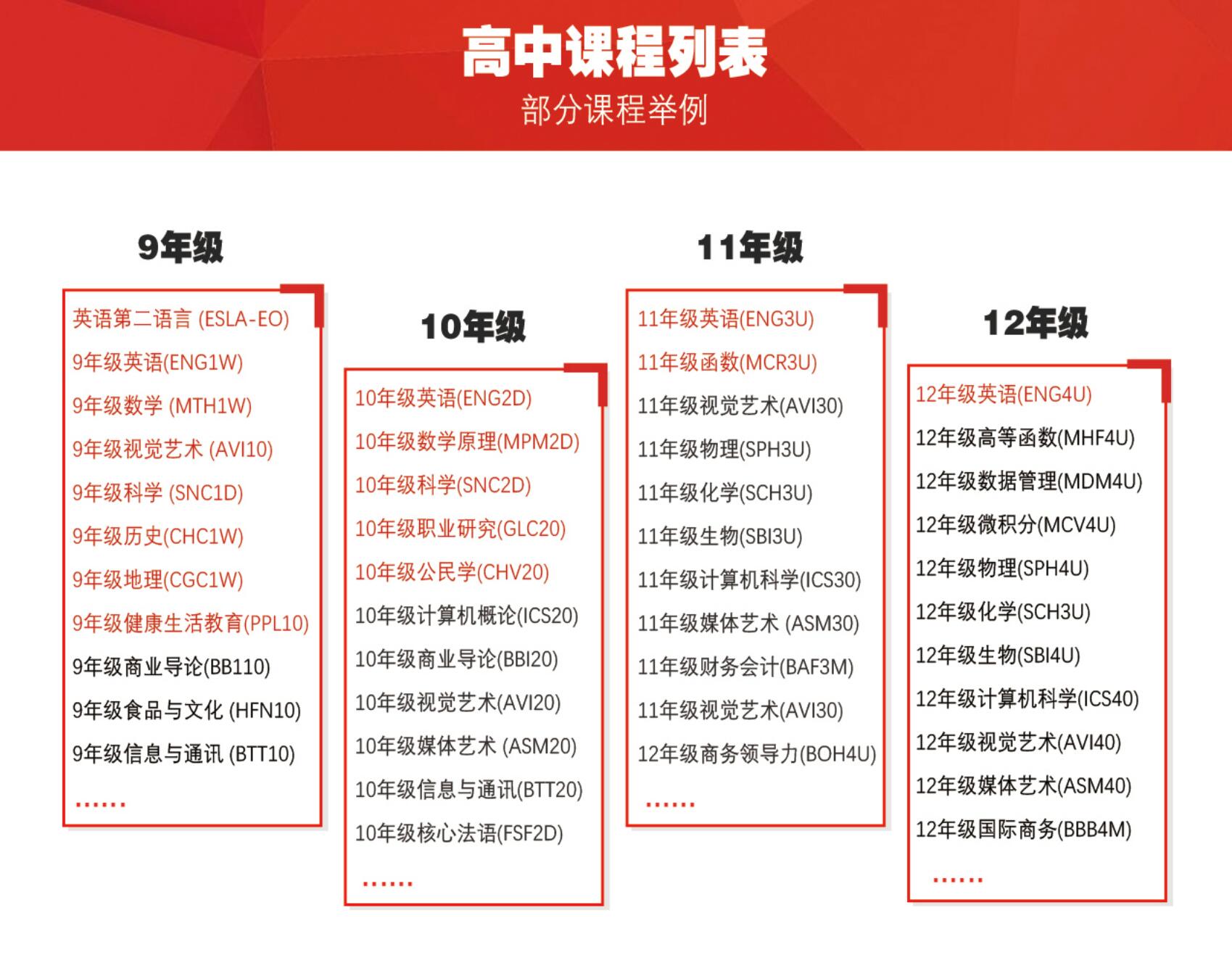 高中课程列表
部分课程举例

9年级

英语第二语言 (ESLA-EO)
9年级英语(ENG1W)
9年级数学 (MTH1W)
9年级视觉艺术 (AVI10)
9年级科学 (SNC1D)
9年级历史(CHC1W)
9年级地理(CGC1W)
9年级健康生活教育(PPL10)
9年级商业导论(BB110)
9年级食品与文化 (HFN10)
9年级信息与通讯 (BTT10)
......

10年级

10年级英语(ENG2D)
10年级数学原理(MPM2D)
10年级科学(SNC2D)
10年级职业研究(GLC20)
10年级公民学(CHV20)
10年级计算机概论(ICS20)
10年级商业导论(BBI20)
10年级视觉艺术(AVI20)
10年级媒体艺术 (ASM20)
10年级信息与通讯(BTT20)
10年级核心法语(FSF2D)
......

11年级

11年级英语(ENG3U)
11年级函数(MCR3U)
11年级视觉艺术(AVI30)
11年级物理(SPH3U)
11年级化学(SCH3U)
11年级生物(SBI3U)
11年级计算机科学(ICS30)
11年级媒体艺术 (ASM30)
11年级财务会计(BAF3M)
11年级视觉艺术(AVI30)
12年级商务领导力(BOH4U)
......

12年级

12年级英语(ENG4U)
12年级高等函数(MHF4U)
12年级数据管理(MDM4U)
12年级微积分(MCV4U)
12年级物理(SPH4U)
12年级化学(SCH3U)
12年级生物(SBI4U)
12年级计算机科学(ICS40)
12年级视觉艺术(AVI40)
12年级媒体艺术(ASM40)
12年级国际商务(BBB4M)
......